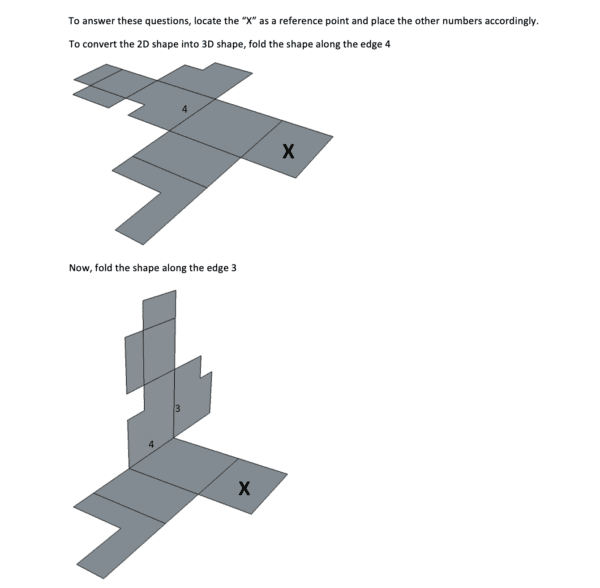 To answer these questions, locate the "X" as a reference point and place the other numbers accordingly.

To convert the 2D shape into 3D shape, fold the shape along the edge 4

4

X

Now, fold the shape along the edge 3

3

4

X